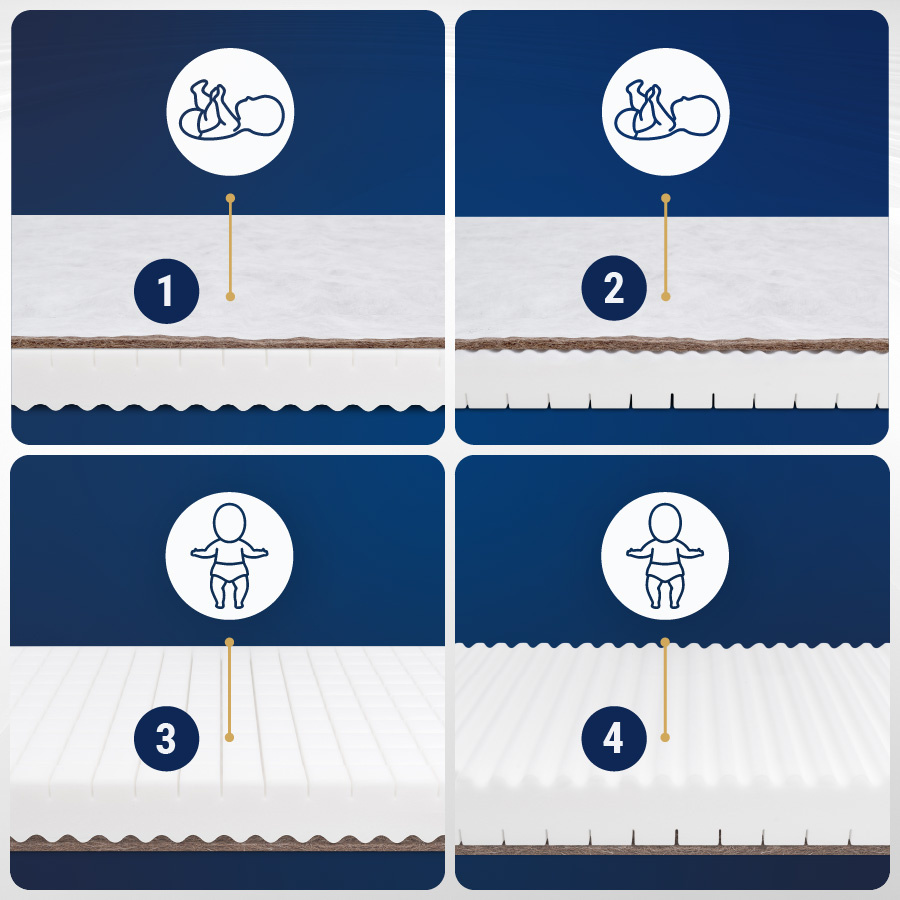 1

2

3

4