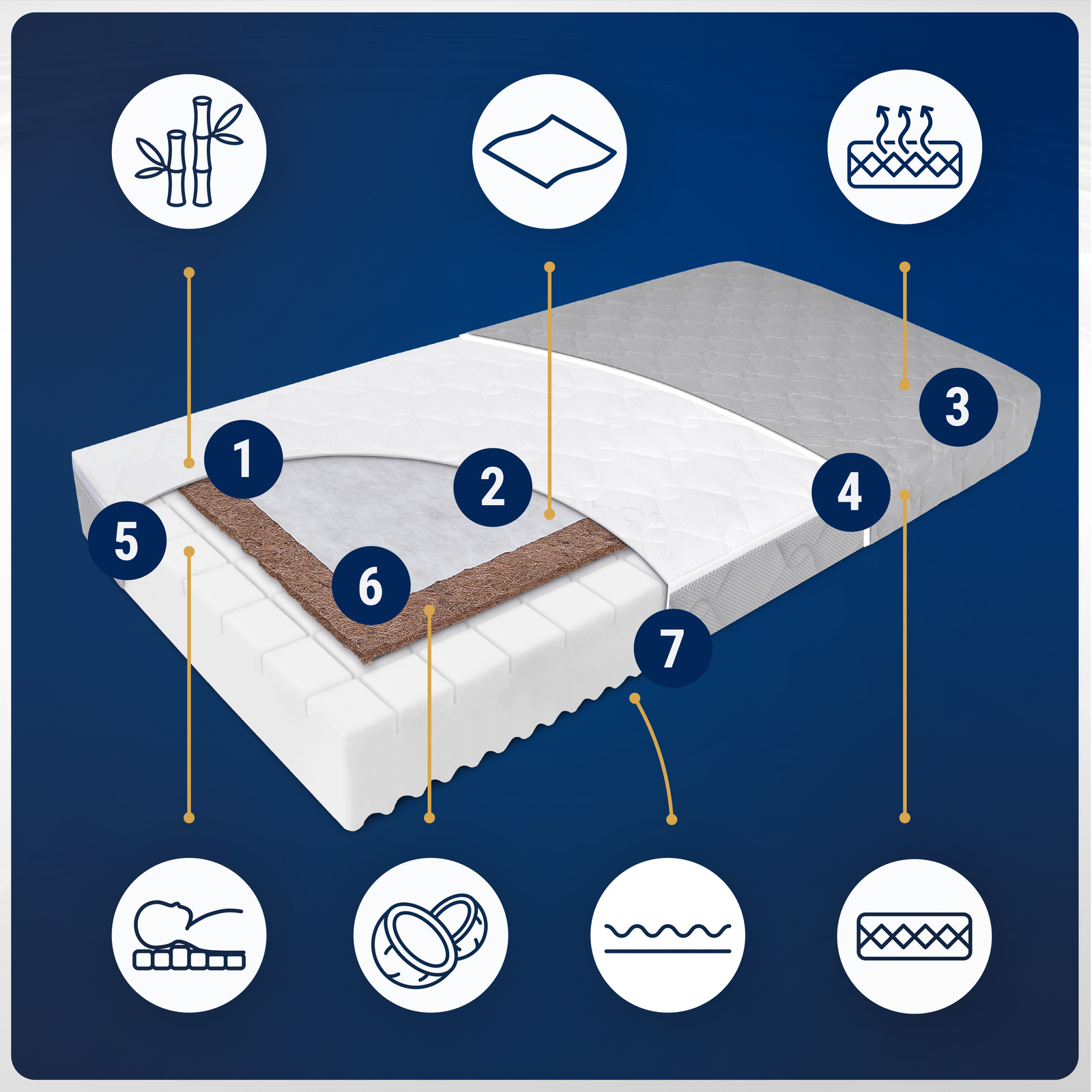 1
2
3
4
5
6
7