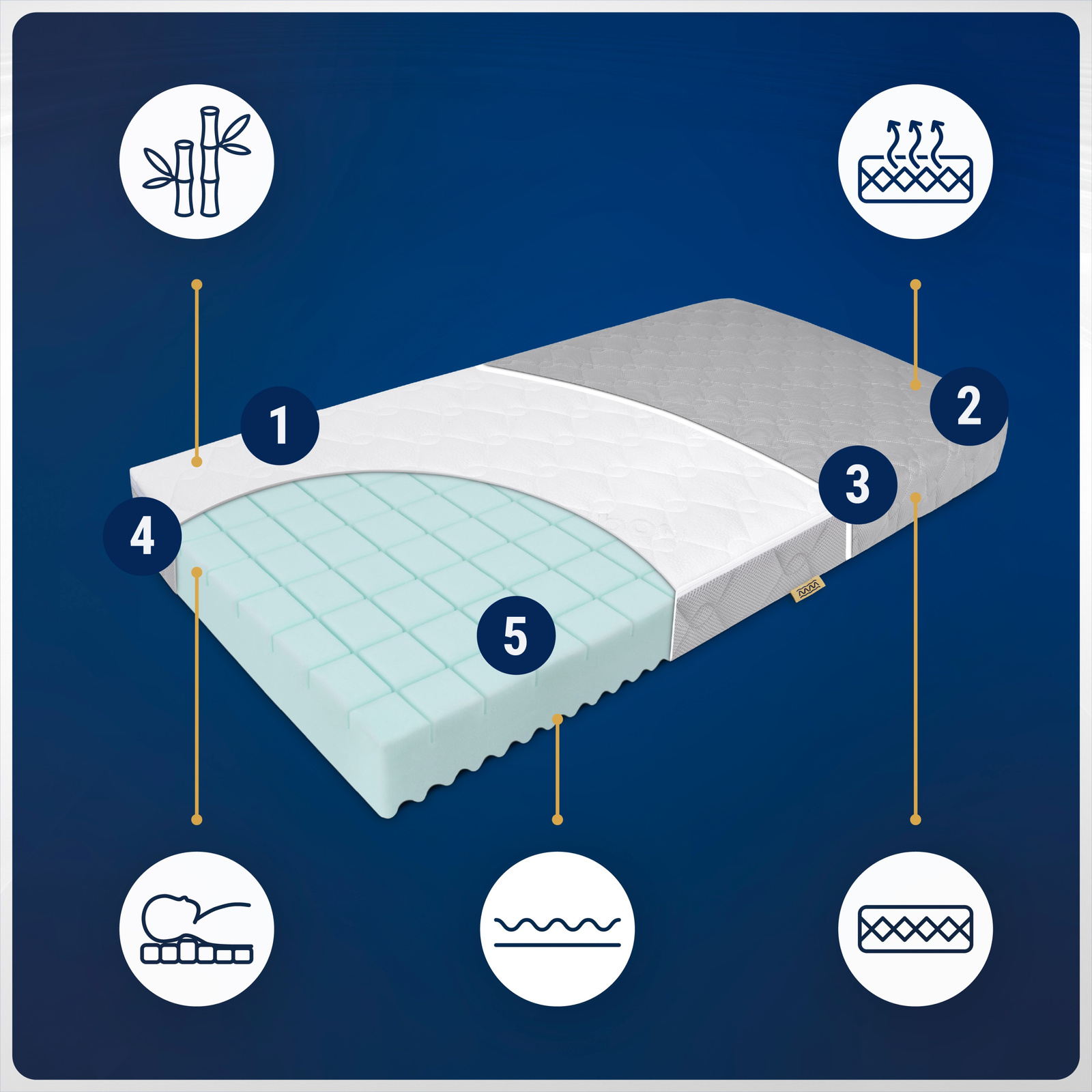 1
2
3
4
5